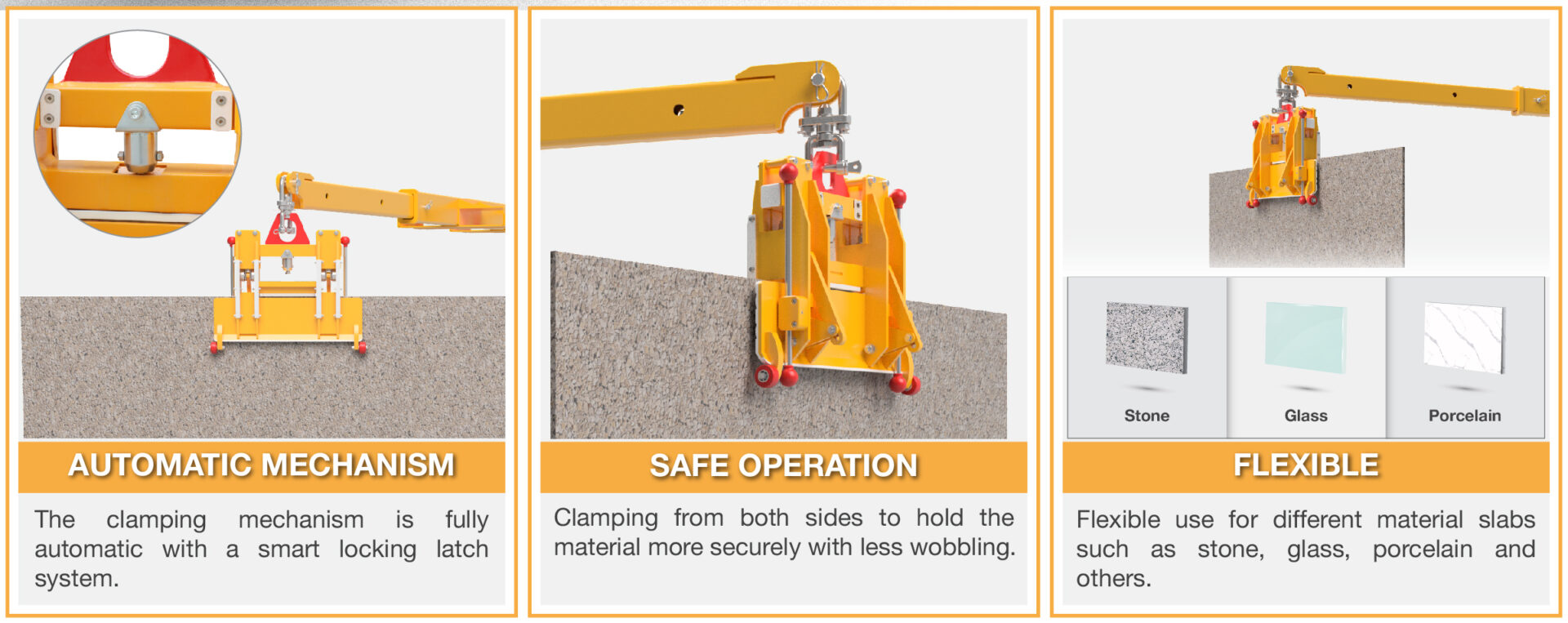 AUTOMATIC MECHANISM

The clamping mechanism is fully automatic with a smart locking latch system.

SAFE OPERATION

Clamping from both sides to hold the material more securely with less wobbling.

Stone

Glass

Porcelain

FLEXIBLE

Flexible use for different material slabs such as stone, glass, porcelain and others.