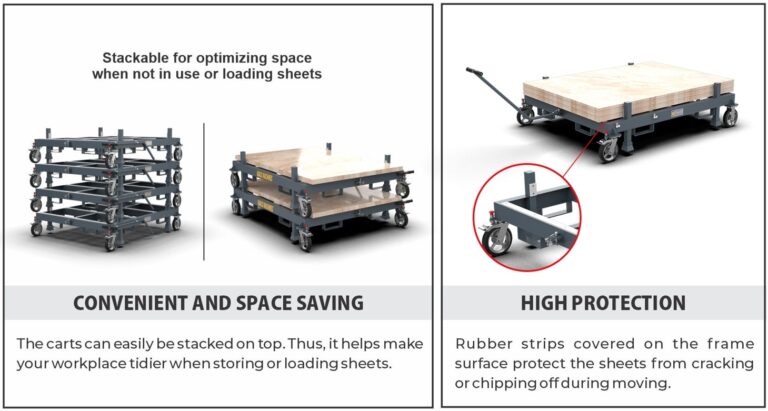 Stackable for optimizing space when not in use or loading sheets

CONVENIENT AND SPACE SAVING

The carts can easily be stacked on top. Thus, it helps make your workplace tidier when storing or loading sheets.

HIGH PROTECTION

Rubber strips covered on the frame surface protect the sheets from cracking or chipping off during moving.