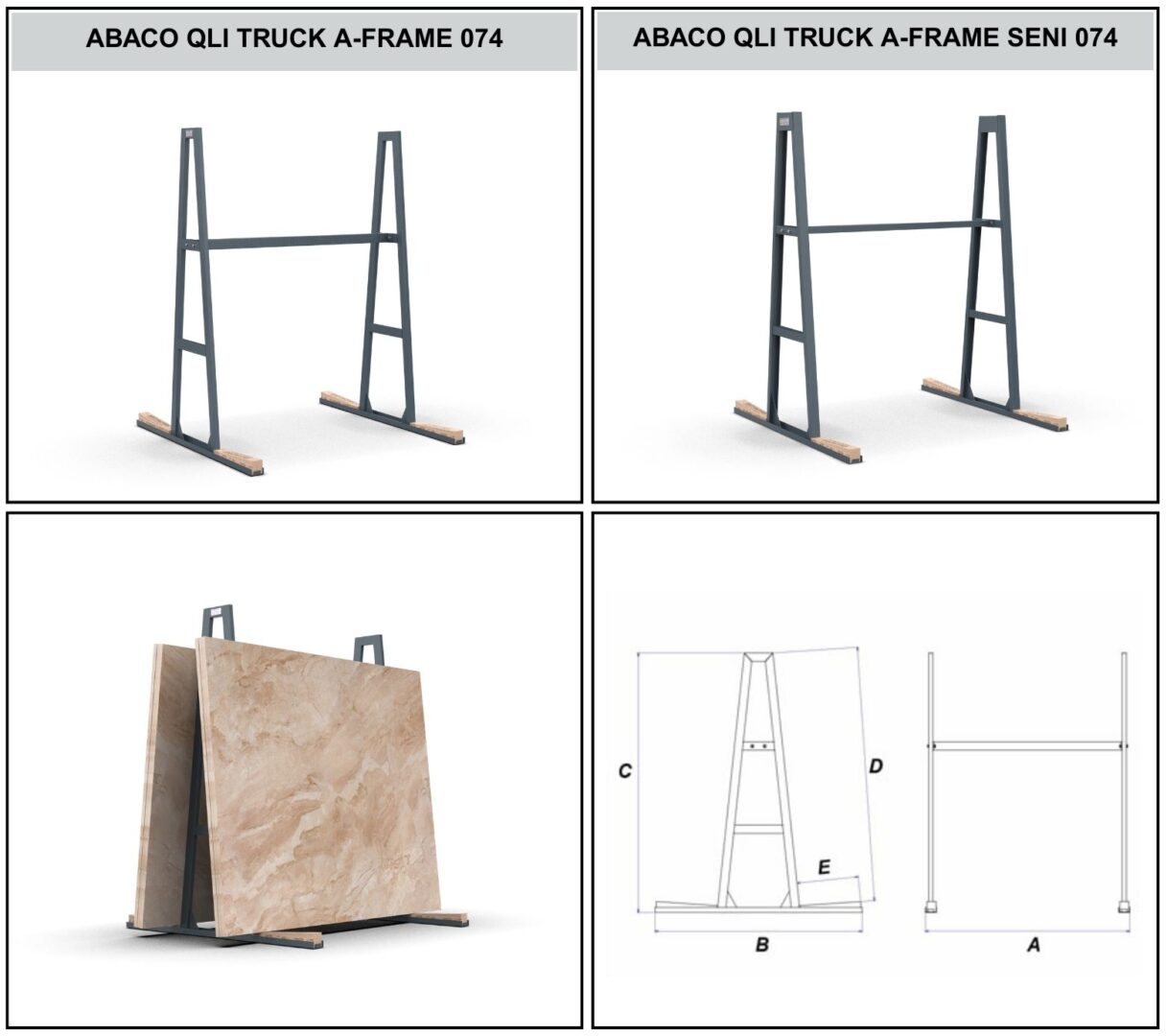 ABACO QLI TRUCK A-FRAME 074

ABACO QLI TRUCK A-FRAME SENI 074

C

D

E

B

A