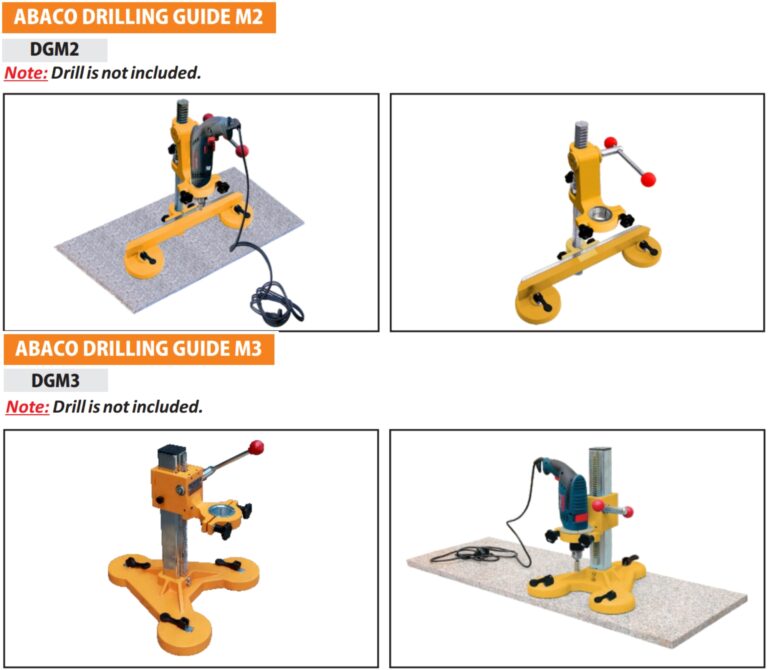 ABACO DRILLING GUIDE M2

DGM2

Note: Drill is not included.

ABACO DRILLING GUIDE M3

DGM3

Note: Drill is not included.