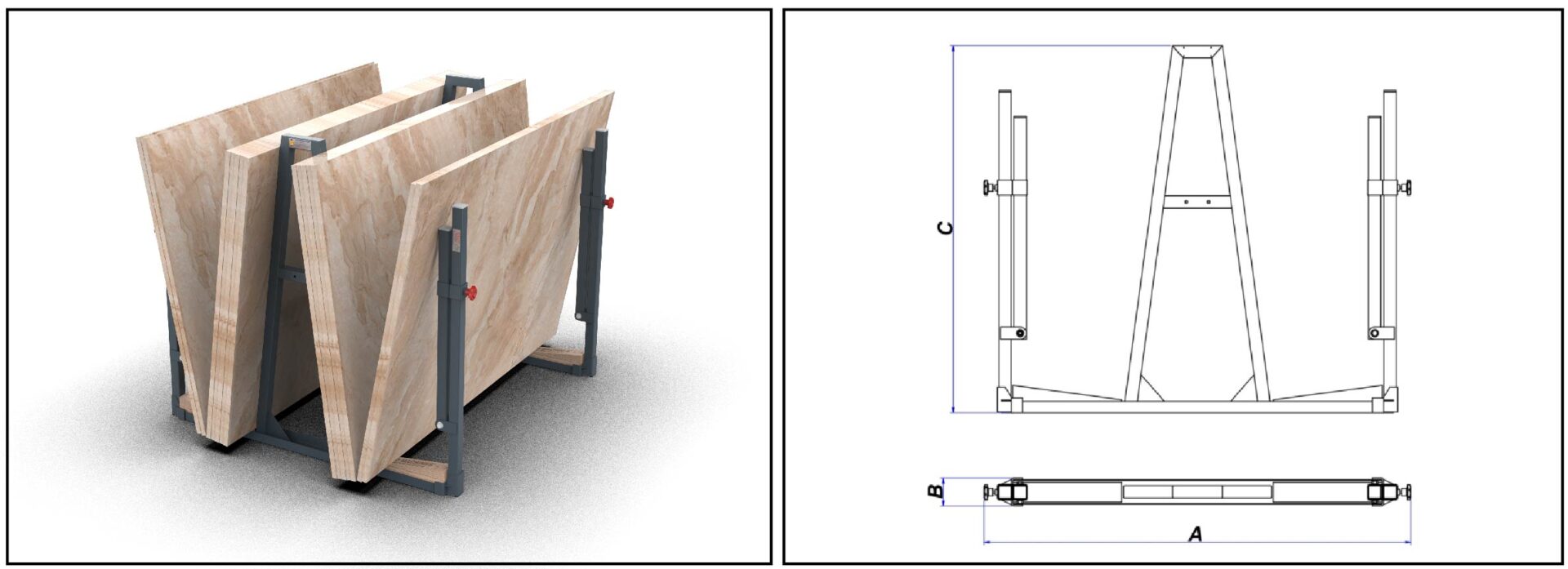 C

B

A