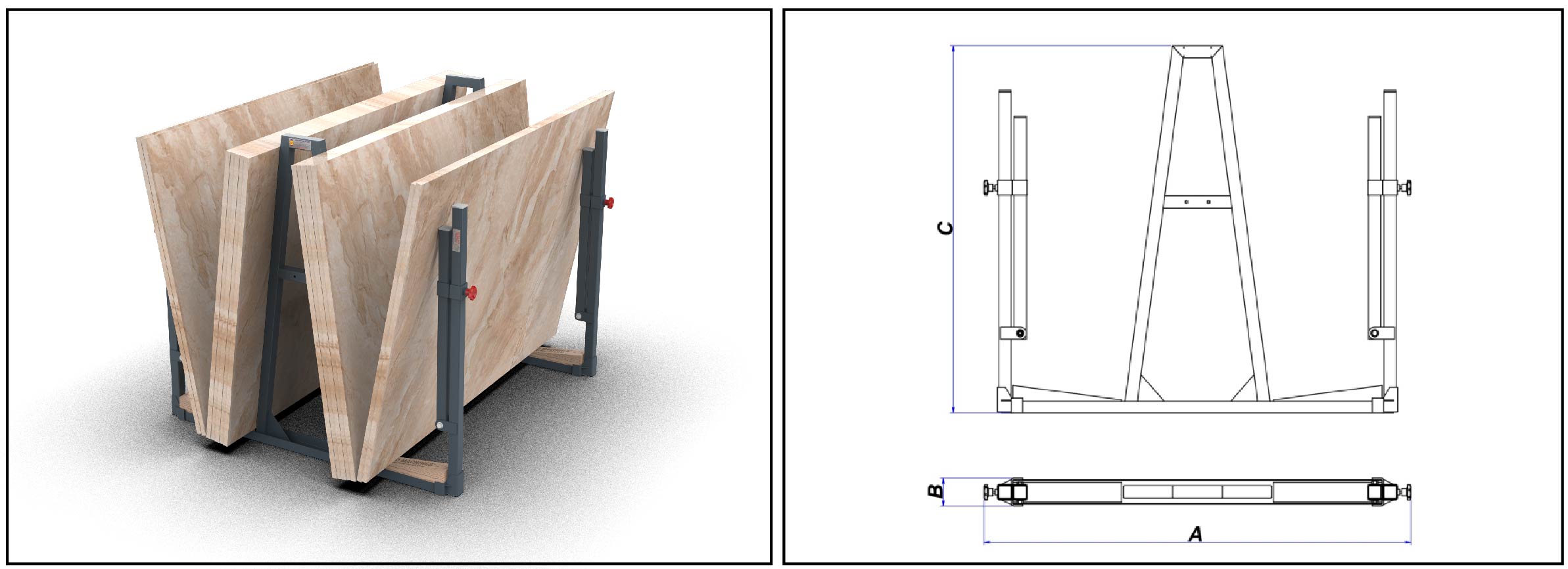 C

B

A